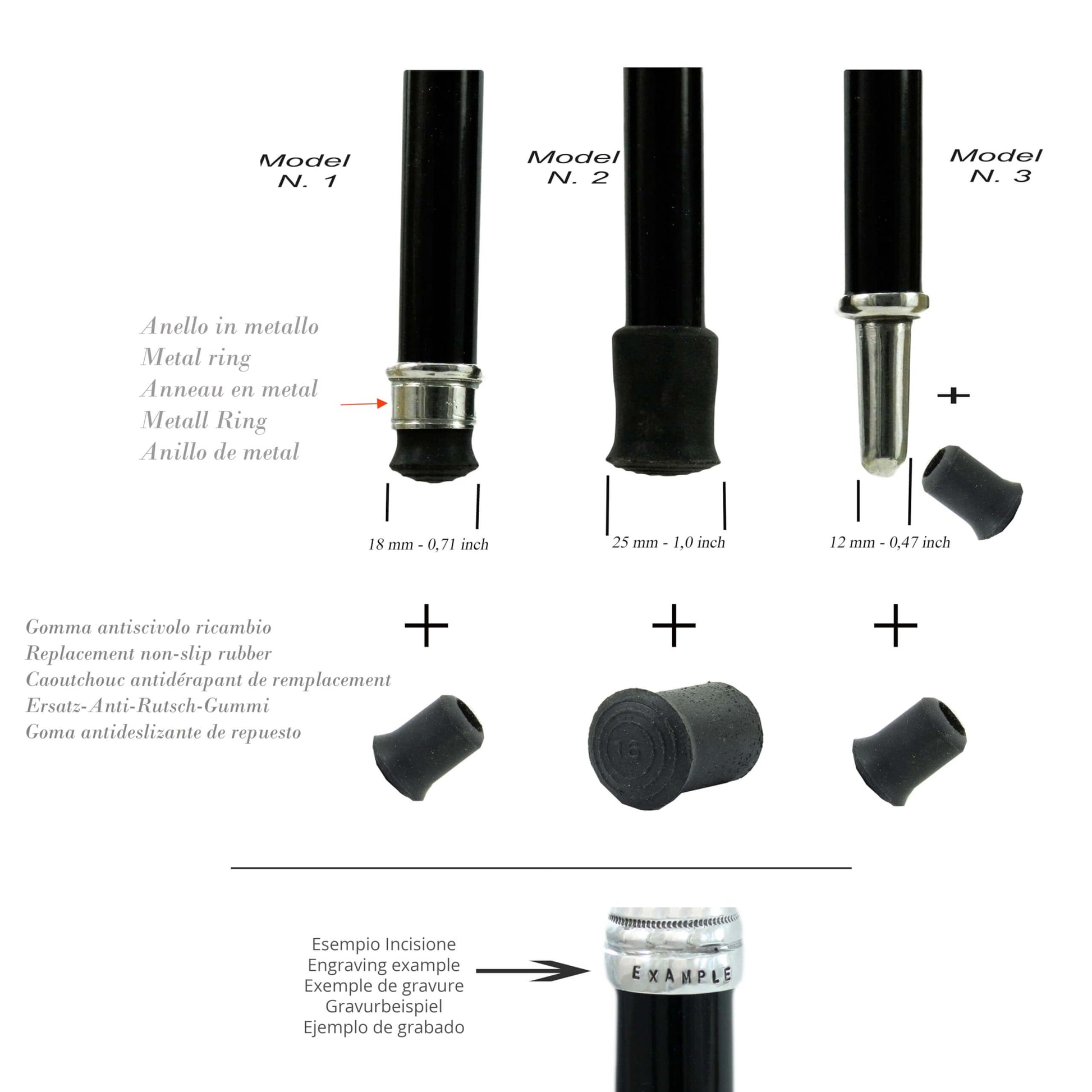 Model N. 1

Model N. 2

Model N. 3

Anello in metallo
Metal ring
Anneau en metal
Metall Ring
Anillo de metal

+

18 mm - 0,71 inch

25 mm - 1,0 inch

12 mm - 0,47 inch

Gomma antiscivolo ricambio
Replacement non-slip rubber
Caoutchouc antidérapant de remplacement
Ersatz-Anti-Rutsch-Gummi
Goma antideslizante de repuesto

+

+

+

16

Esempio Incisione
Engraving example
Exemple de gravure
Gravurbeispiel
Ejemplo de grabado

EXAMPLE